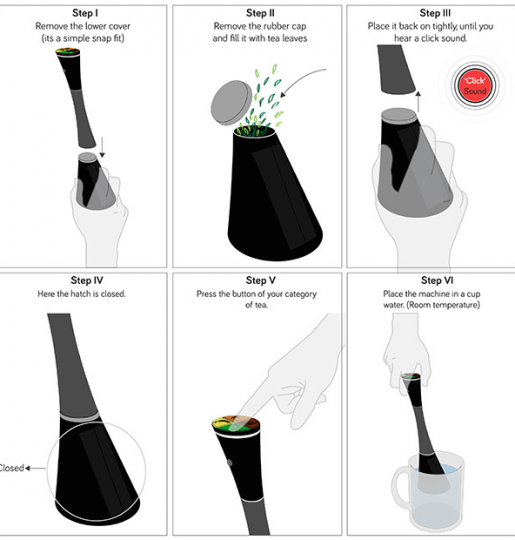 Step I
Remove the lower cover (its a simple snap fit)

Step II
Remove the rubber cap and fill it with tea leaves

Step III
Place it back on tightly, until you hear a click sound.

'Click' Sound

Step IV
Here the hatch is closed.

Closed

Step V
Press the button of your category of tea.

Step VI
Place the machine in a cup water. (Room temperature)