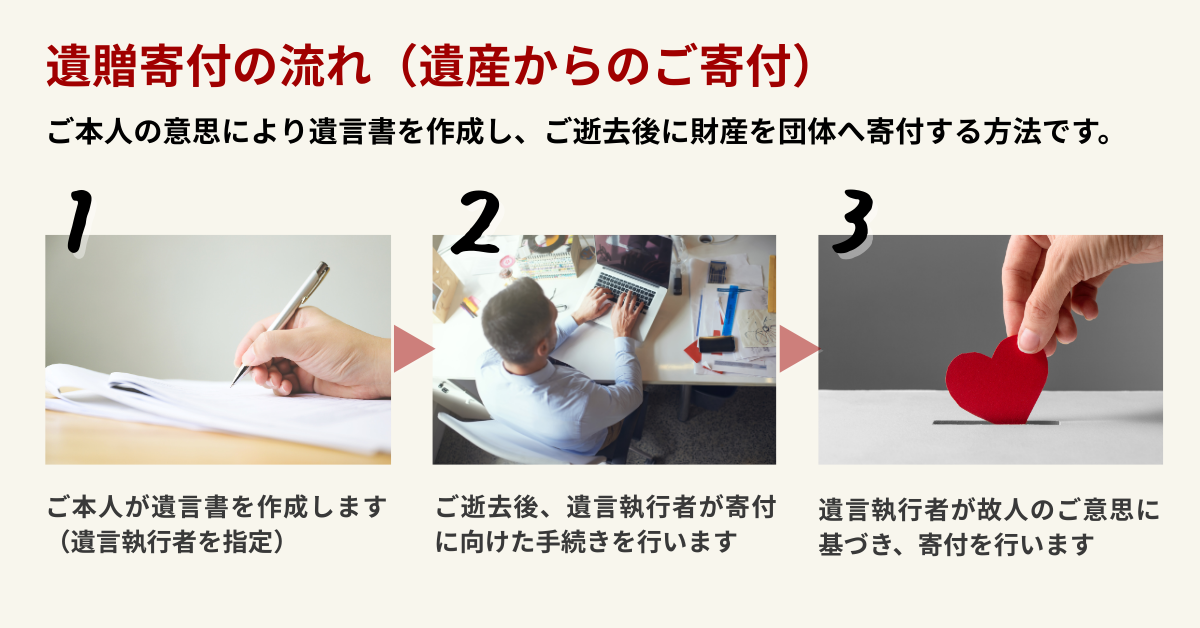 遺贈寄付の流れ（遺産からのご寄付）

ご本人の意思により遺言書を作成し、ご逝去後に財産を団体へ寄付する方法です。

1

ご本人が遺言書を作成します（遺言執行者を指定）

2

ご逝去後、遺言執行者が寄付に向けた手続きを行います

3

遺言執行者が故人のご意思に基づき、寄付を行います